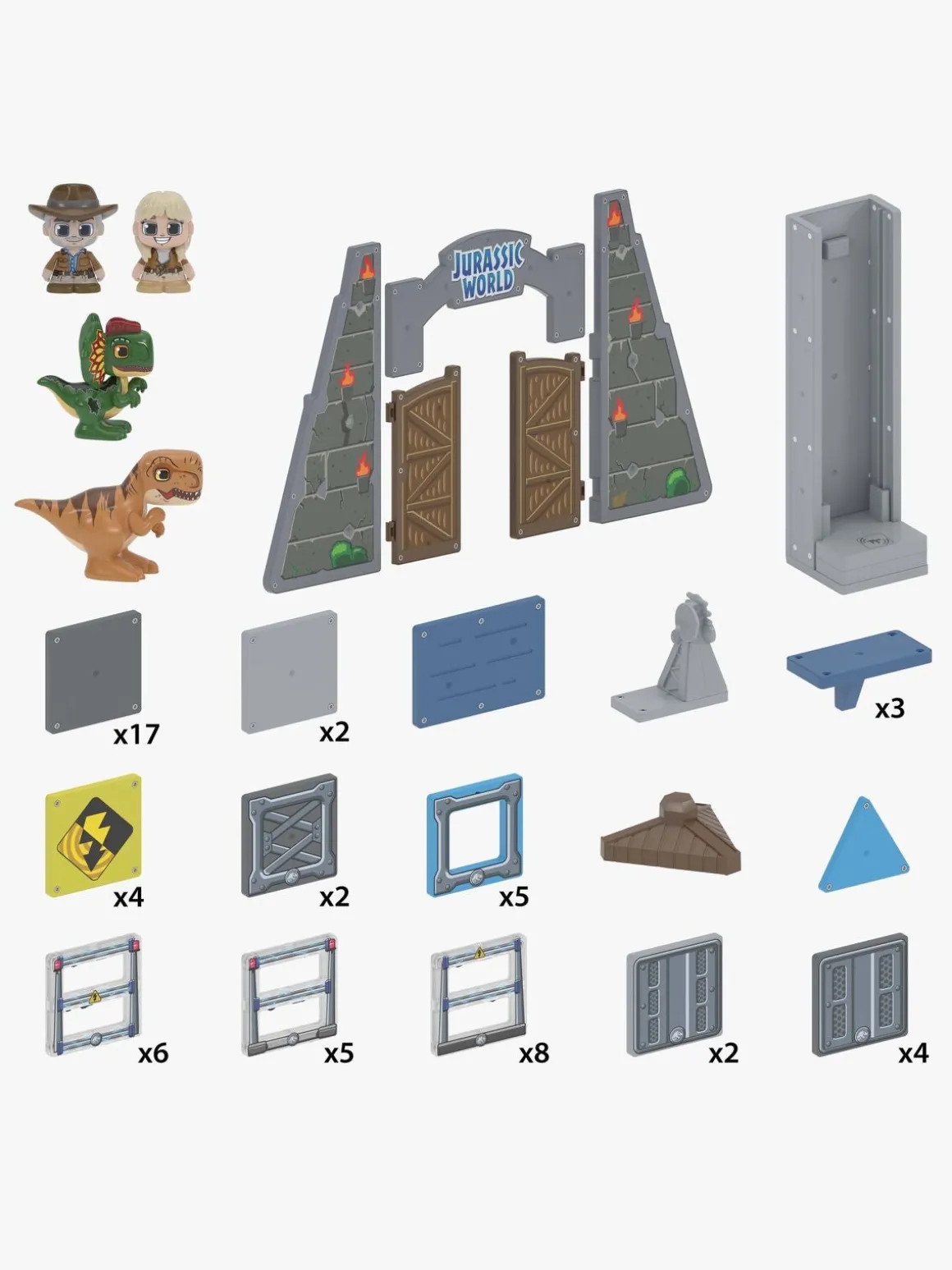 JURASSIC WORLD

x17
x2
x3
x4
x2
x5
x6
x5
x8
x2
x4