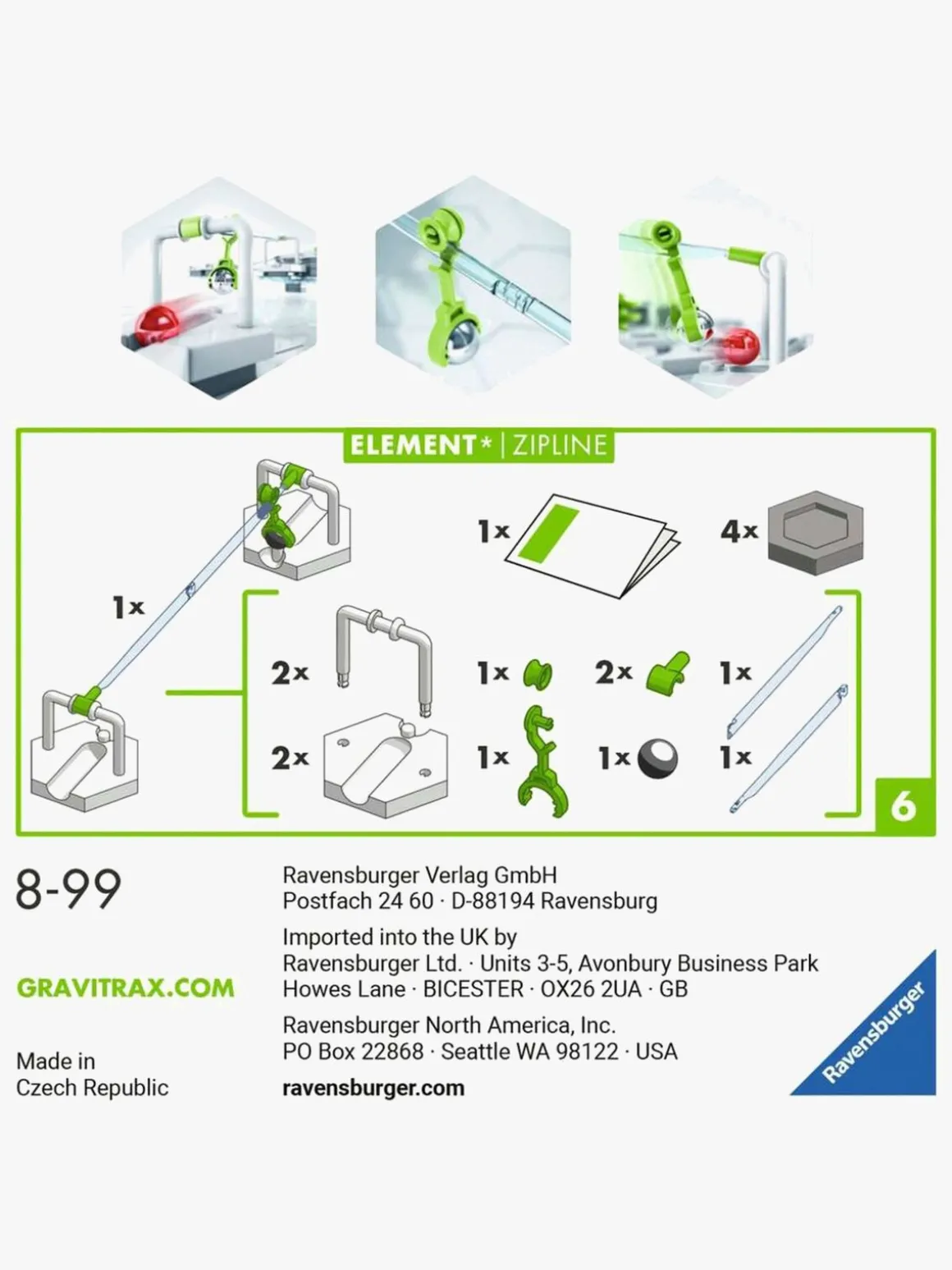 ELEMENT* | ZIPLINE

1x

1x

4x

2x

1x

2x

1x

2x

1x

1x

1x

6

8-99

GRAVITRAX.COM

Made in Czech Republic

Ravensburger Verlag GmbH
Postfach 24 60 · D-88194 Ravensburg

Imported into the UK by
Ravensburger Ltd. · Units 3-5, Avonbury Business Park
Howes Lane · BICESTER · OX26 2UA · GB

Ravensburger North America, Inc.
PO Box 22868 · Seattle WA 98122 · USA

ravensburger.com

Ravensburger